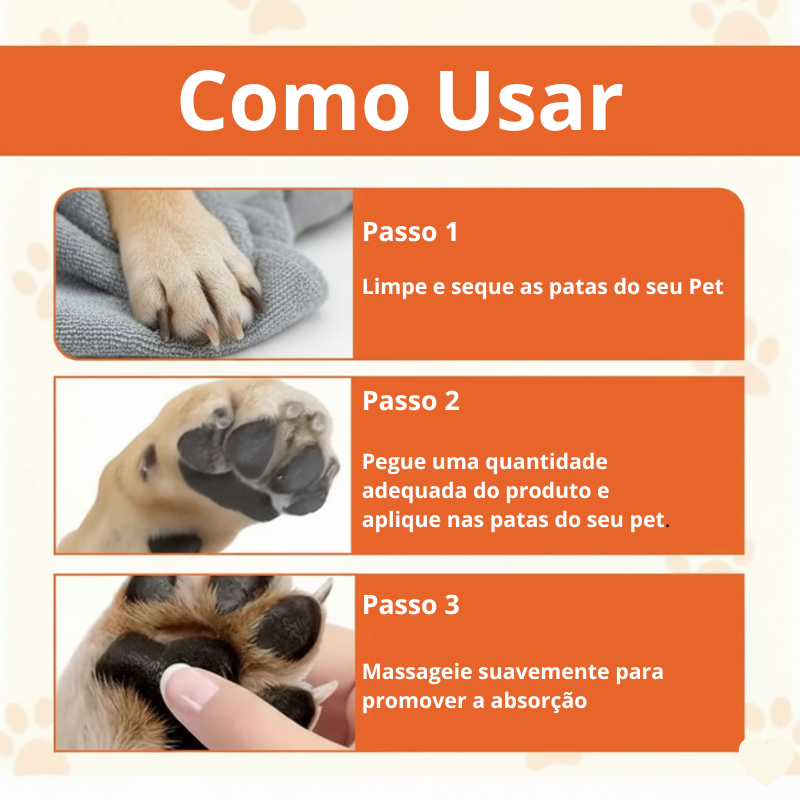 Como Usar

Passo 1

Limpe e seque as patas do seu Pet

Passo 2

Pegue uma quantidade adequada do produto e aplique nas patas do seu pet.

Passo 3

Massageie suavemente para promover a absorção